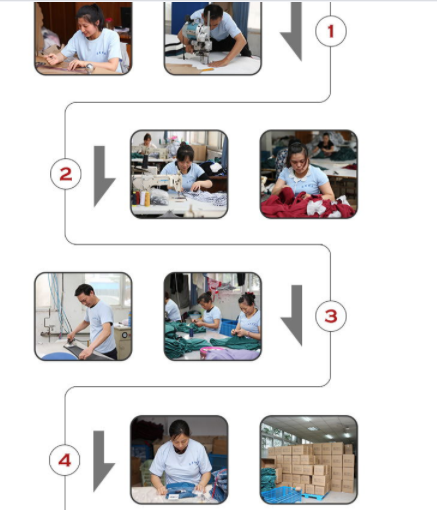 1

2

3

4